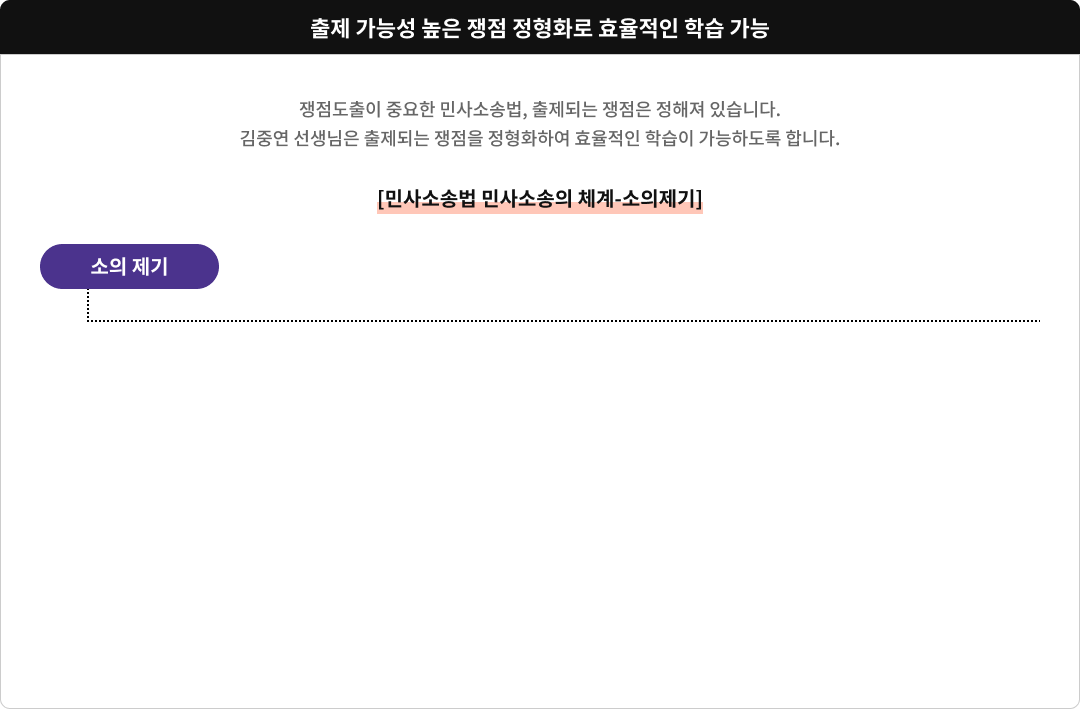 출제 가능성 높은 쟁점 정형화로 효율적인 학습 가능

쟁점도출이 중요한 민사소송법, 출제되는 쟁점은 정해져 있습니다.
김중연 선생님은 출제되는 쟁점을 정형화하여 효율적인 학습이 가능하도록 합니다.

[민사소송법 민사소송의 체계-소의제기]

소의 제기